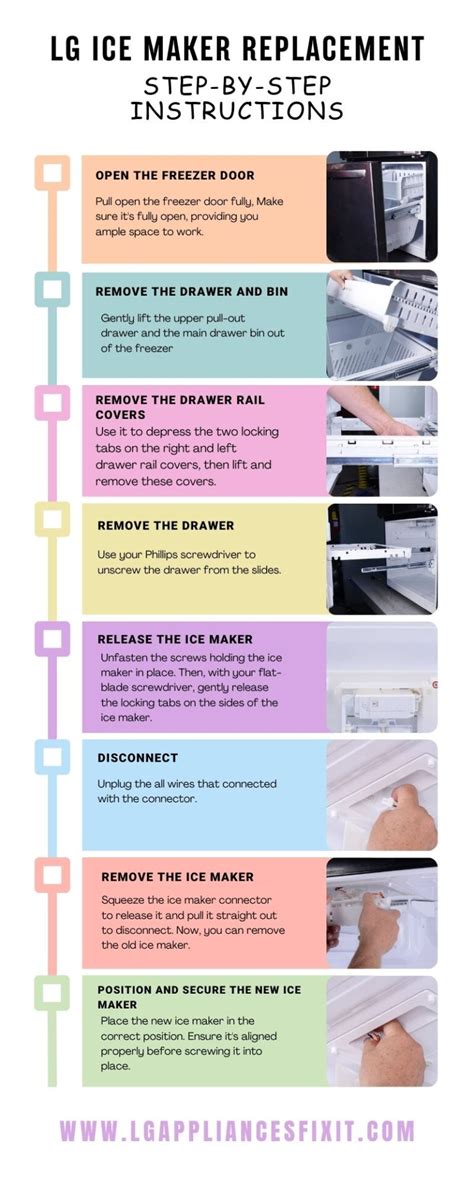 LG ICE MAKER REPLACEMENT
STEP-BY-STEP INSTRUCTIONS

OPEN THE FREEZER DOOR
Pull open the freezer door fully, Make sure it's fully open, providing you ample space to work.

REMOVE THE DRAWER AND BIN
Gently lift the upper pull-out drawer and the main drawer bin out of the freezer

REMOVE THE DRAWER RAIL COVERS
Use it to depress the two locking tabs on the right and left drawer rail covers, then lift and remove these covers.

REMOVE THE DRAWER
Use your Phillips screwdriver to unscrew the drawer from the slides.

RELEASE THE ICE MAKER
Unfasten the screws holding the ice maker in place. Then, with your flat-blade screwdriver, gently release the locking tabs on the sides of the ice maker.

DISCONNECT
Unplug the all wires that connected with the connector.

REMOVE THE ICE MAKER
Squeeze the ice maker connector to release it and pull it straight out to disconnect. Now, you can remove the old ice maker.

POSITION AND SECURE THE NEW ICE MAKER
Place the new ice maker in the correct position. Ensure it's aligned properly before screwing it into place.

WWW.LGAPPLIANCESFIXIT.COM